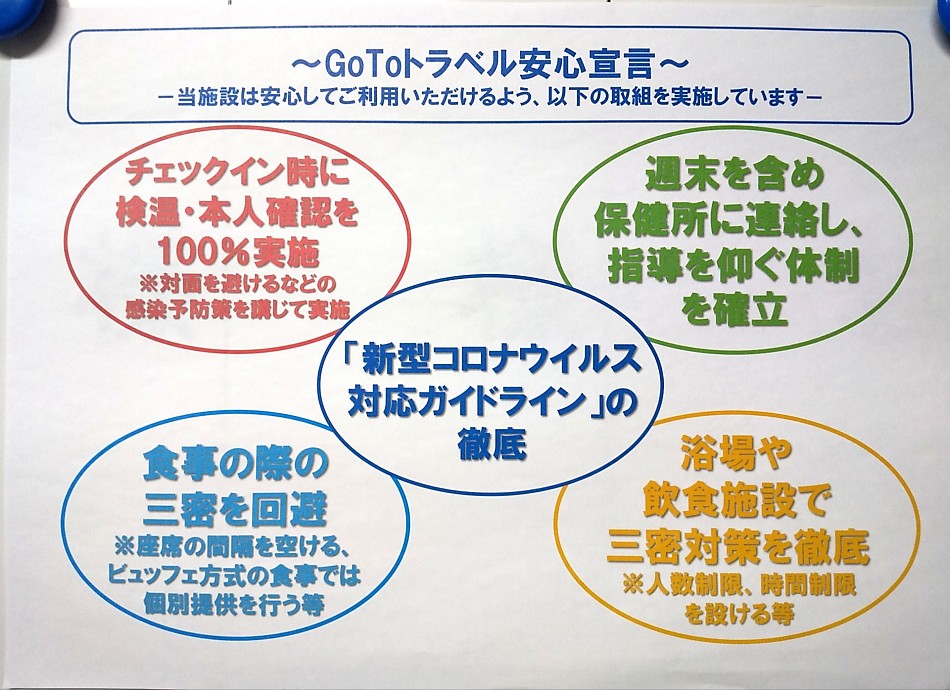 ～GoToトラベル安心宣言～
－当施設は安心してご利用いただけるよう、以下の取組を実施しています－

チェックイン時に
検温・本人確認を
100%実施
※対面を避けるなどの
感染予防策を講じて実施

週末を含め
保健所に連絡し、
指導を仰ぐ体制
を確立

「新型コロナウイルス
対応ガイドライン」の
徹底

食事の際の
三密を回避
※座席の間隔を空ける、
ビュッフェ方式の食事では
個別提供を行う等

浴場や
飲食施設で
三密対策を徹底
※人数制限、時間制限
を設ける等